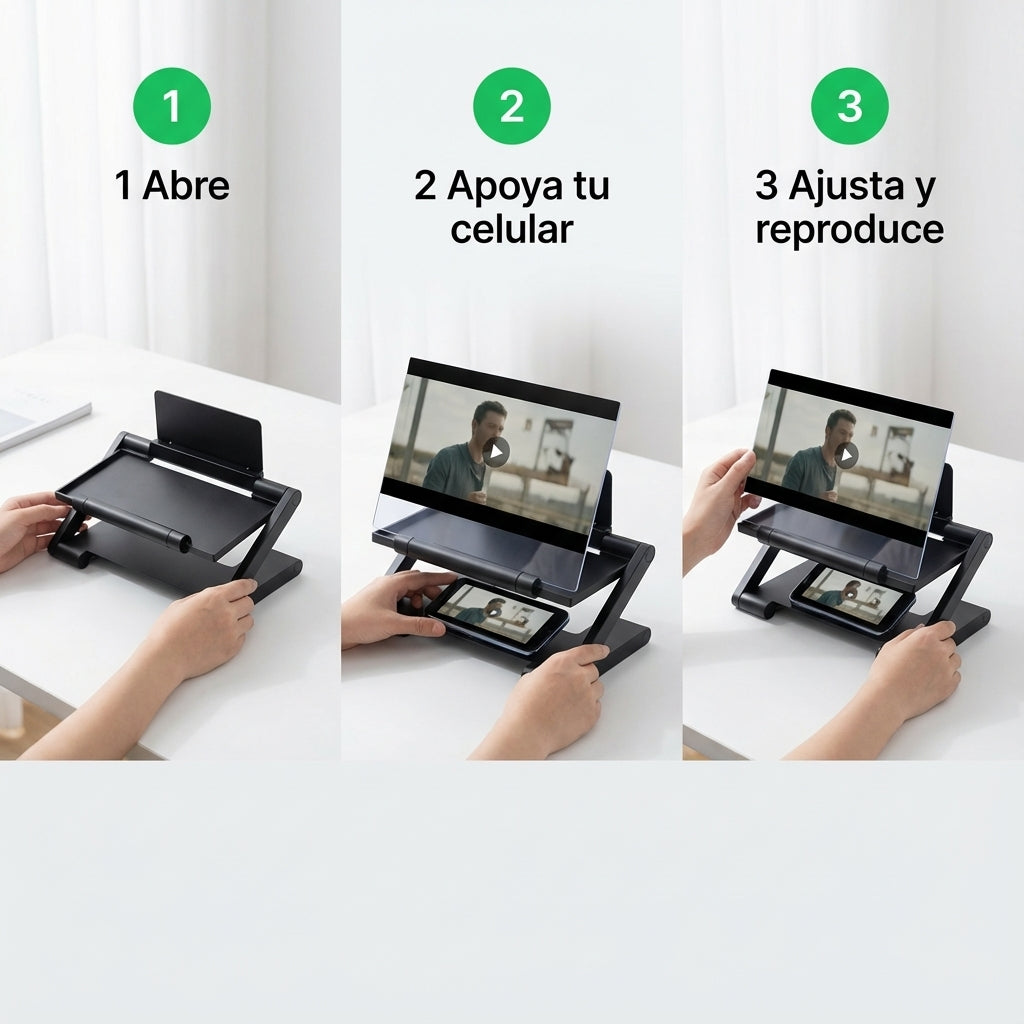 1

1 Abre

2

2 Apoya tu celular

3

3 Ajusta y reproduce