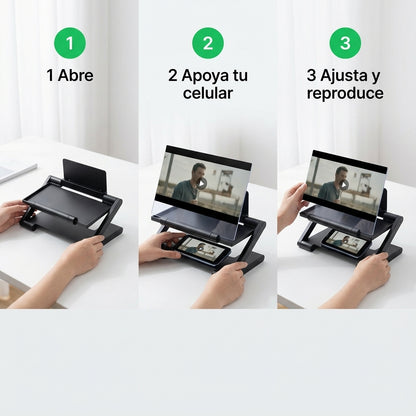 1

1 Abre

2

2 Apoya tu celular

3

3 Ajusta y reproduce